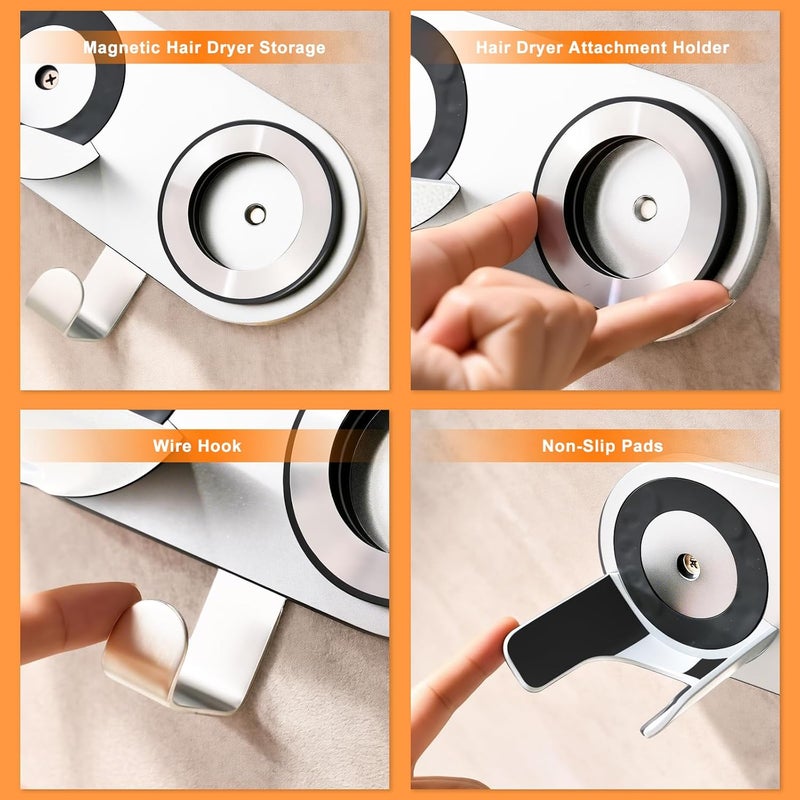 Magnetic Hair Dryer Storage

Hair Dryer Attachment Holder

Wire Hook

Non-Slip Pads